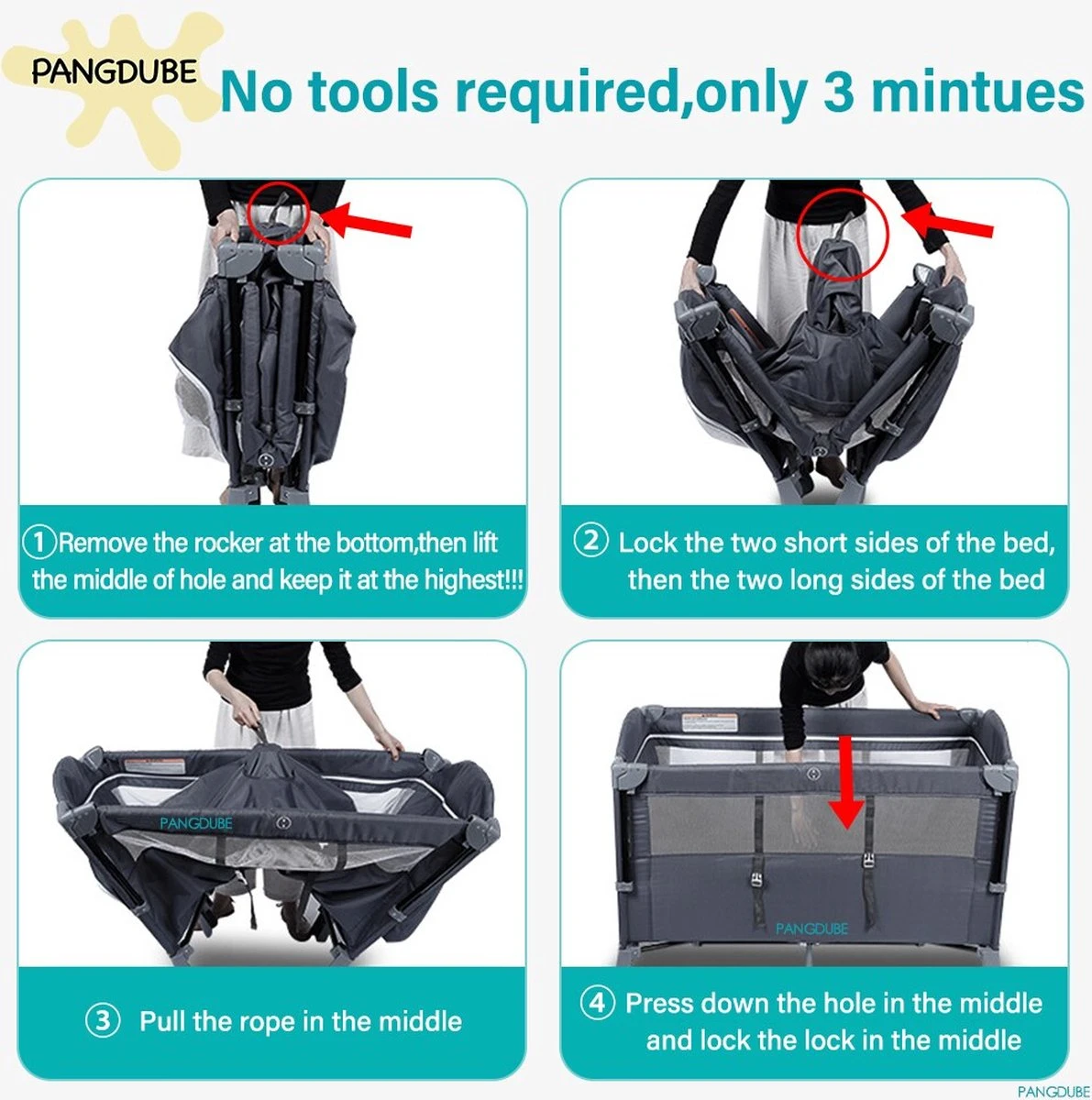 PANGDUBE No tools required,only 3 mintues

①Remove the rocker at the bottom,then lift the middle of hole and keep it at the highest!!!

② Lock the two short sides of the bed, then the two long sides of the bed

PANGDUBE

③ Pull the rope in the middle

PANGDUBE

④ Press down the hole in the middle and lock the lock in the middle

PANGDUBE