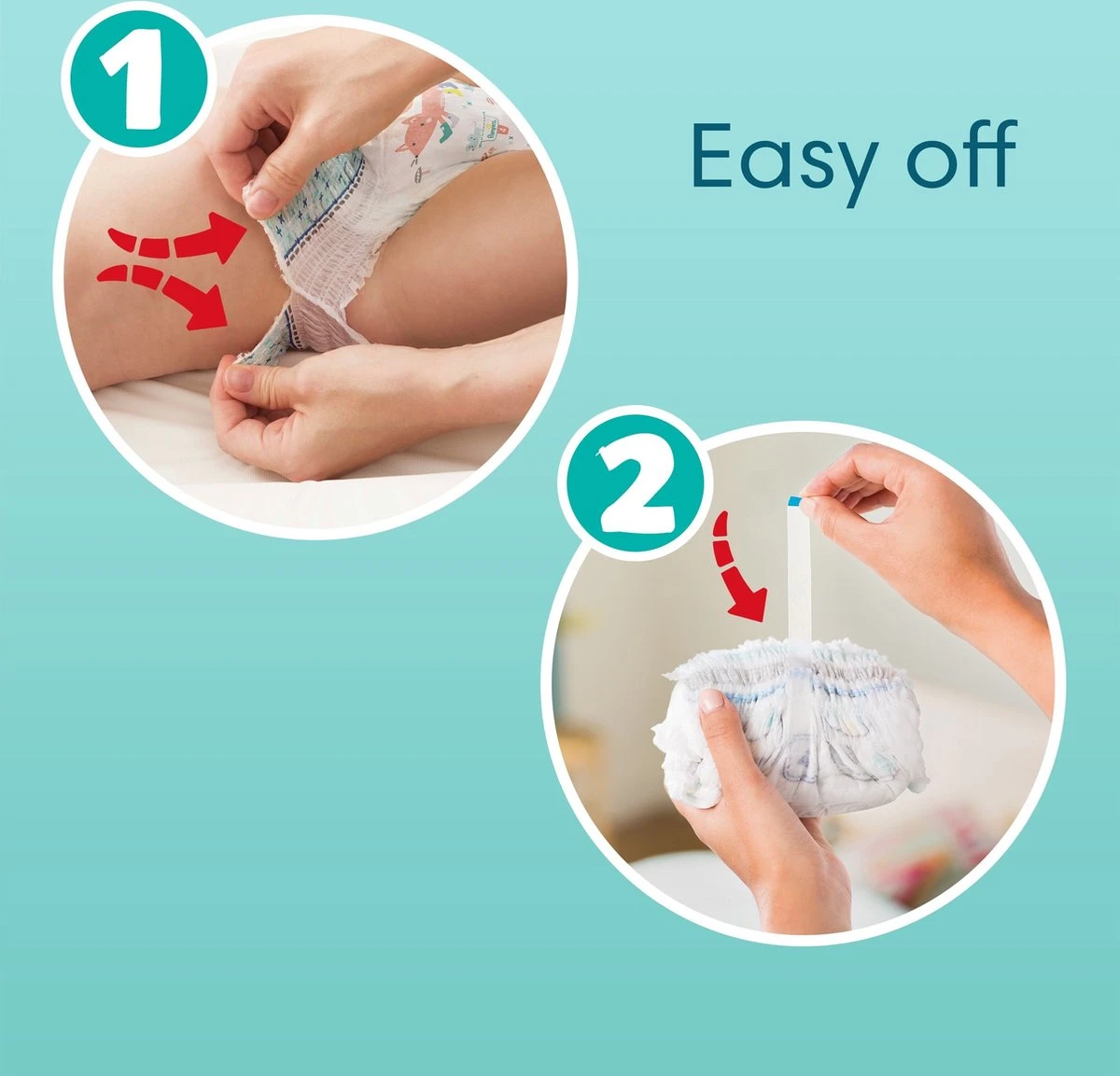 1

Easy off

2