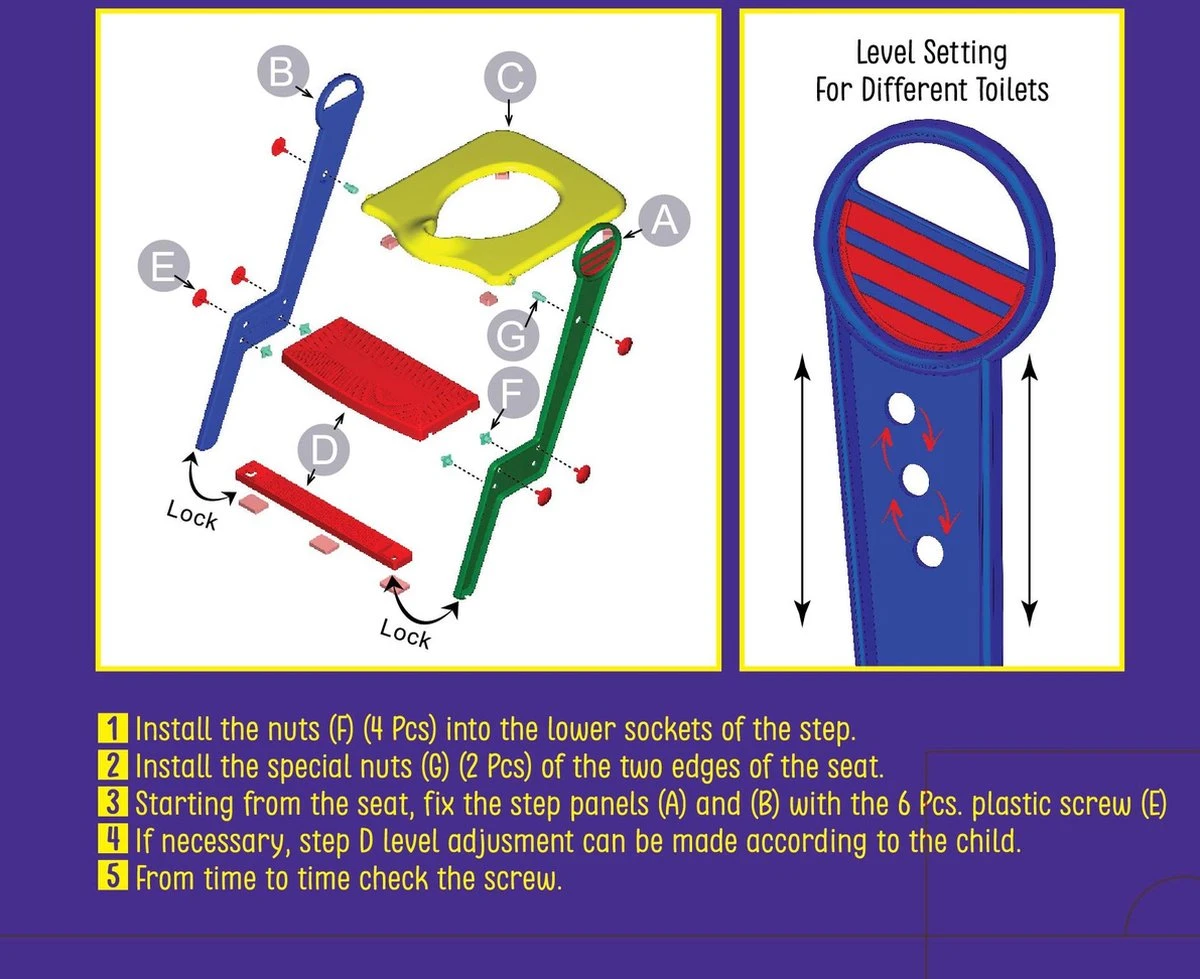 B

C

A

E

G

F

D

Lock

Lock

Level Setting
For Different Toilets

1 Install the nuts (F) (4 Pcs) into the lower sockets of the step.
2 Install the special nuts (G) (2 Pcs) of the two edges of the seat.
3 Starting from the seat, fix the step panels (A) and (B) with the 6 Pcs. plastic screw (E)
4 If necessary, step D level adjusment can be made according to the child.
5 From time to time check the screw.